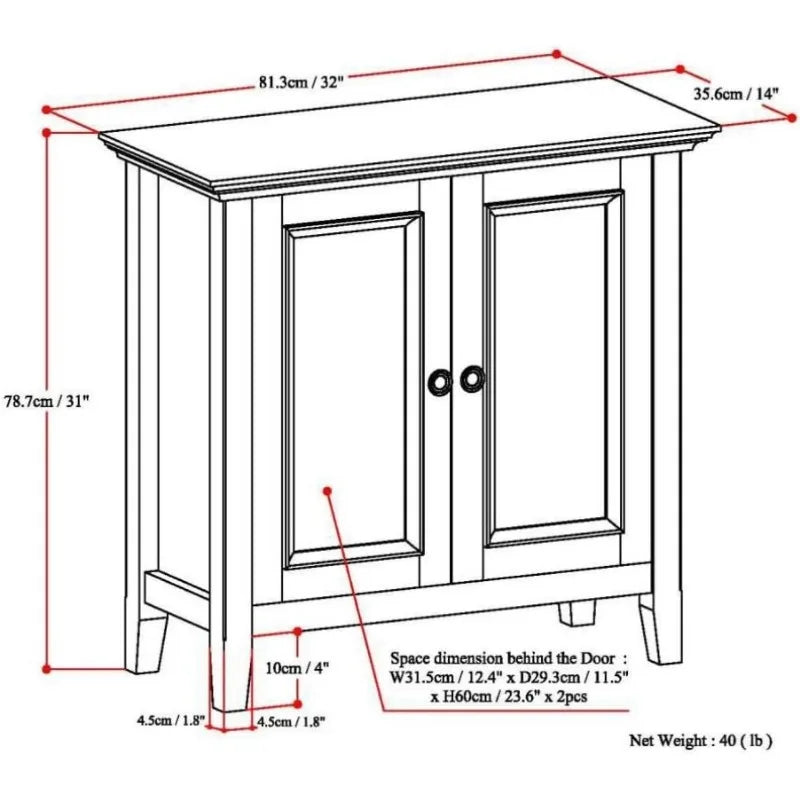 81.3cm / 32"

35.6cm / 14"

78.7cm / 31"

10cm / 4"

4.5cm / 1.8"

4.5cm / 1.8"

Space dimension behind the Door : W31.5cm / 12.4" x D29.3cm / 11.5" x H60cm / 23.6" x 2pcs

Net Weight : 40 ( lb )