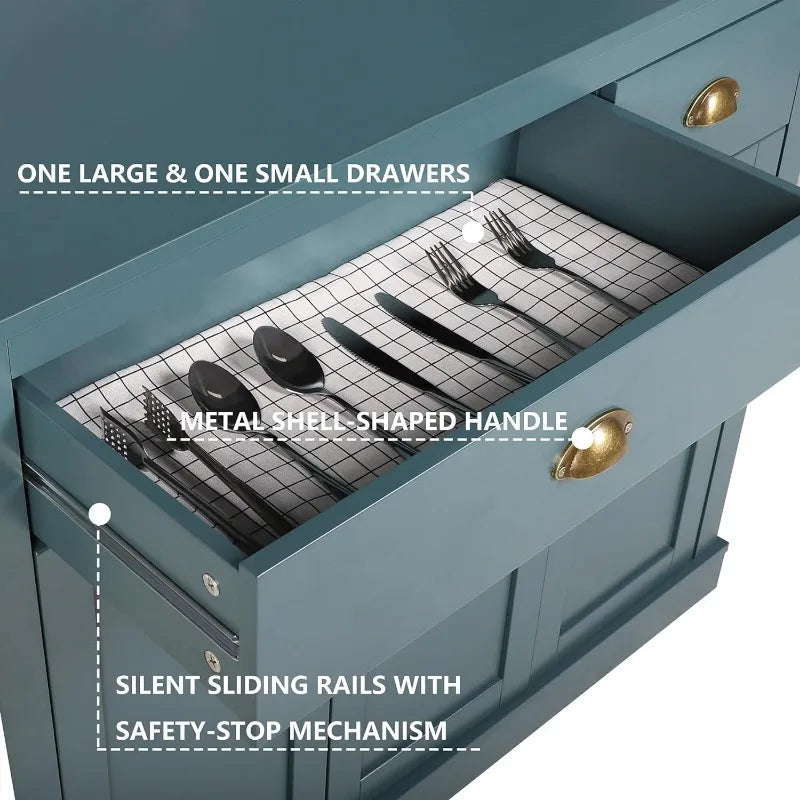 ONE LARGE & ONE SMALL DRAWERS

METAL SHELL-SHAPED HANDLE

SILENT SLIDING RAILS WITH SAFETY-STOP MECHANISM