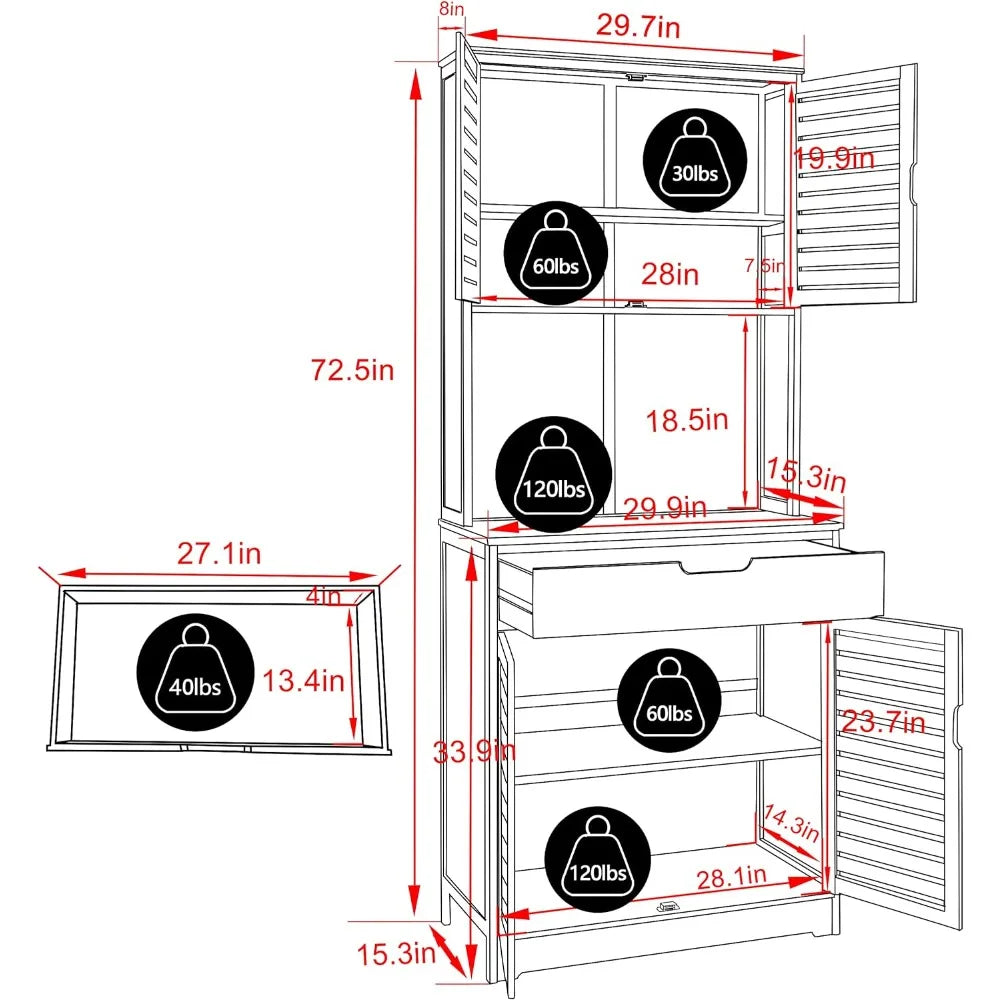 8in
29.7in
30lbs
19.9in
60lbs
28in
7.5in
72.5in
18.5in
120lbs
15.3in
29.9in
27.1in
4in
40lbs
13.4in
60lbs
23.7in
33.9in
14.3in
120lbs
28.1in
15.3in